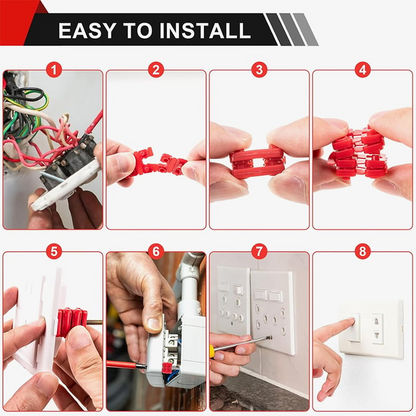 EASY TO INSTALL

1

2

3

4

5

6

7

8