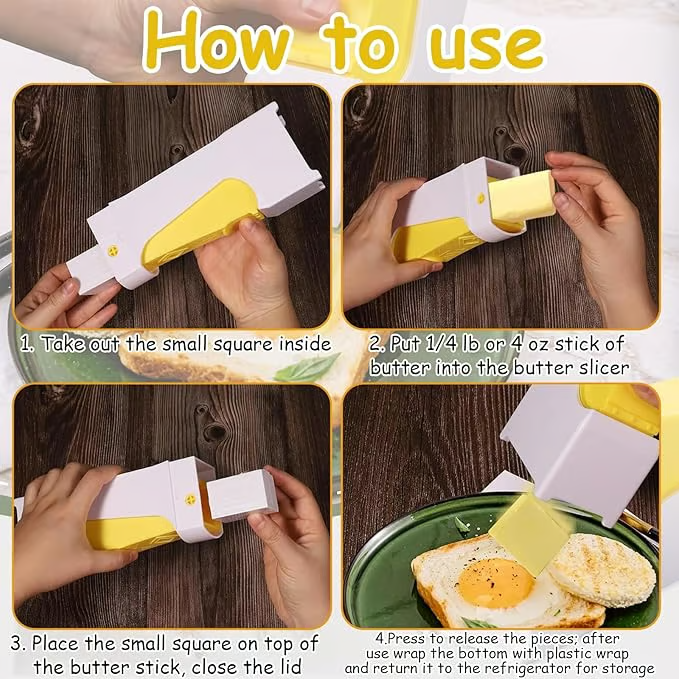 How to use

1. Take out the small square inside

2. Put 1/4 lb or 4 oz stick of butter into the butter slicer

3. Place the small square on top of the butter stick, close the lid

4.Press to release the pieces; after use wrap the bottom with plastic wrap and return it to the refrigerator for storage